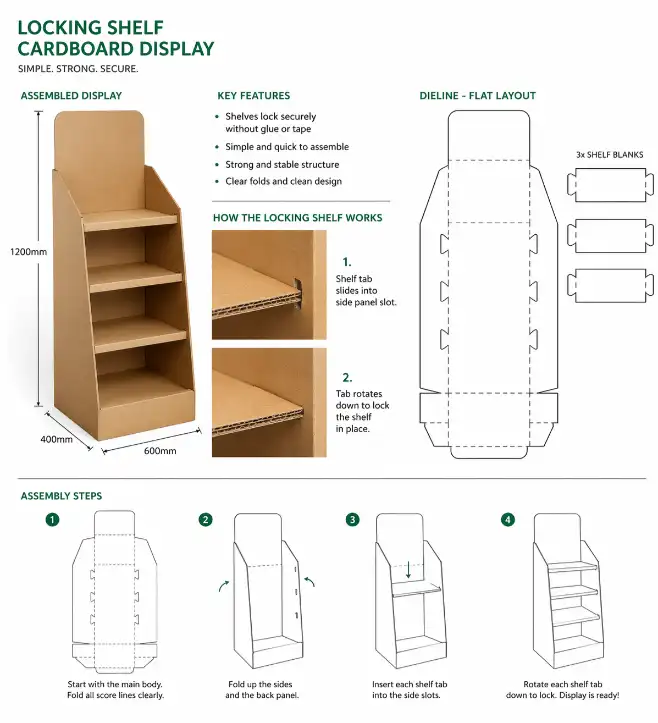 LOCKING SHELF
CARDBOARD DISPLAY
SIMPLE. STRONG. SECURE.

ASSEMBLED DISPLAY

1200mm

400mm

600mm

KEY FEATURES

• Shelves lock securely without glue or tape
• Simple and quick to assemble
• Strong and stable structure
• Clear folds and clean design

HOW THE LOCKING SHELF WORKS

1. Shelf tab slides into side panel slot.

2. Tab rotates down to lock the shelf in place.

DIELINE – FLAT LAYOUT

3x SHELF BLANKS

ASSEMBLY STEPS

1
Start with the main body. Fold all score lines clearly.

2
Fold up the sides and the back panel.

3
Insert each shelf tab into the side slots.

4
Rotate each shelf tab down to lock. Display is ready!