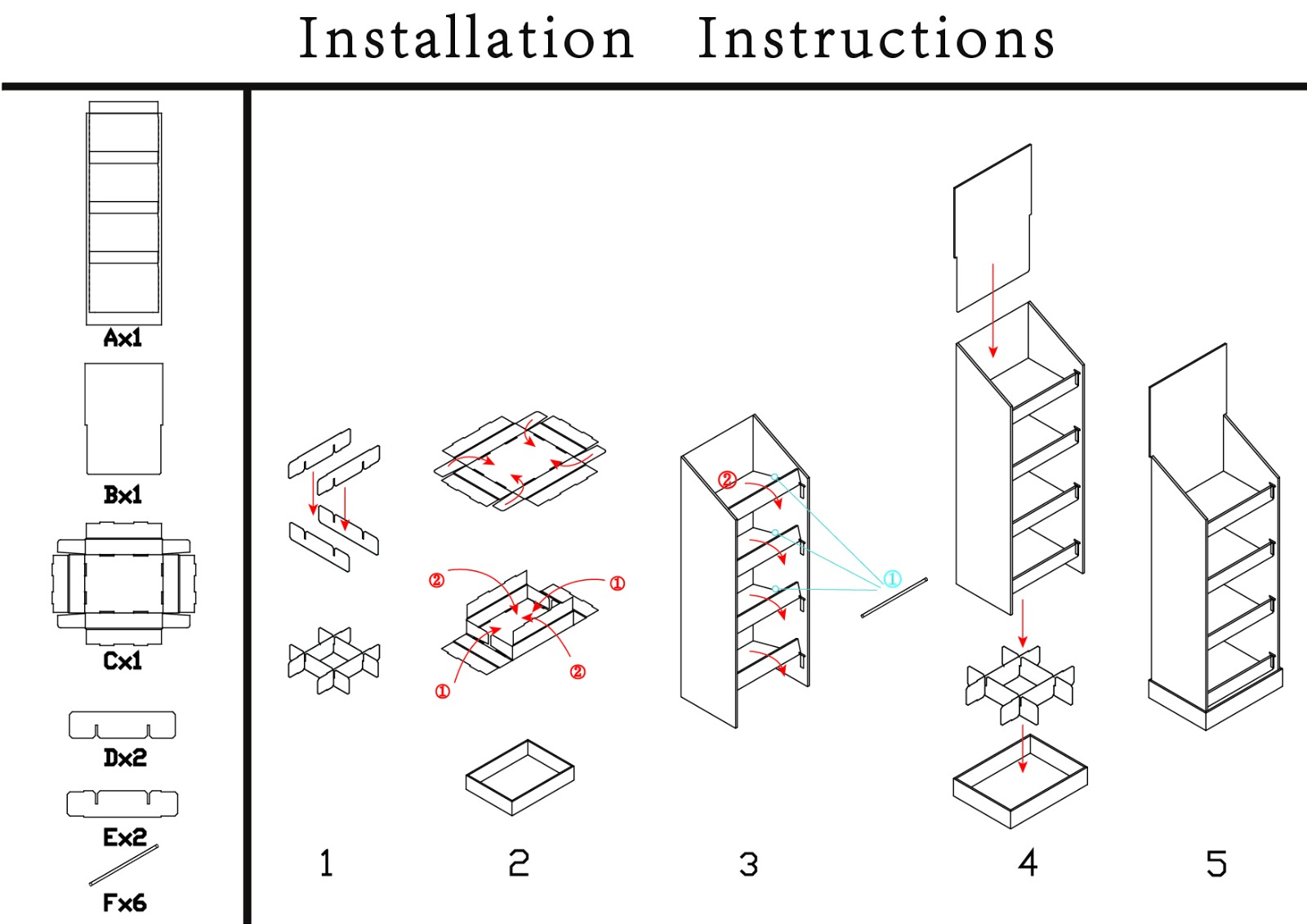 Installation Instructions

Ax1

Bx1

Cx1

Dx2

Ex2

Fx6

②
①
①
②

②
①

1
2
3
4
5